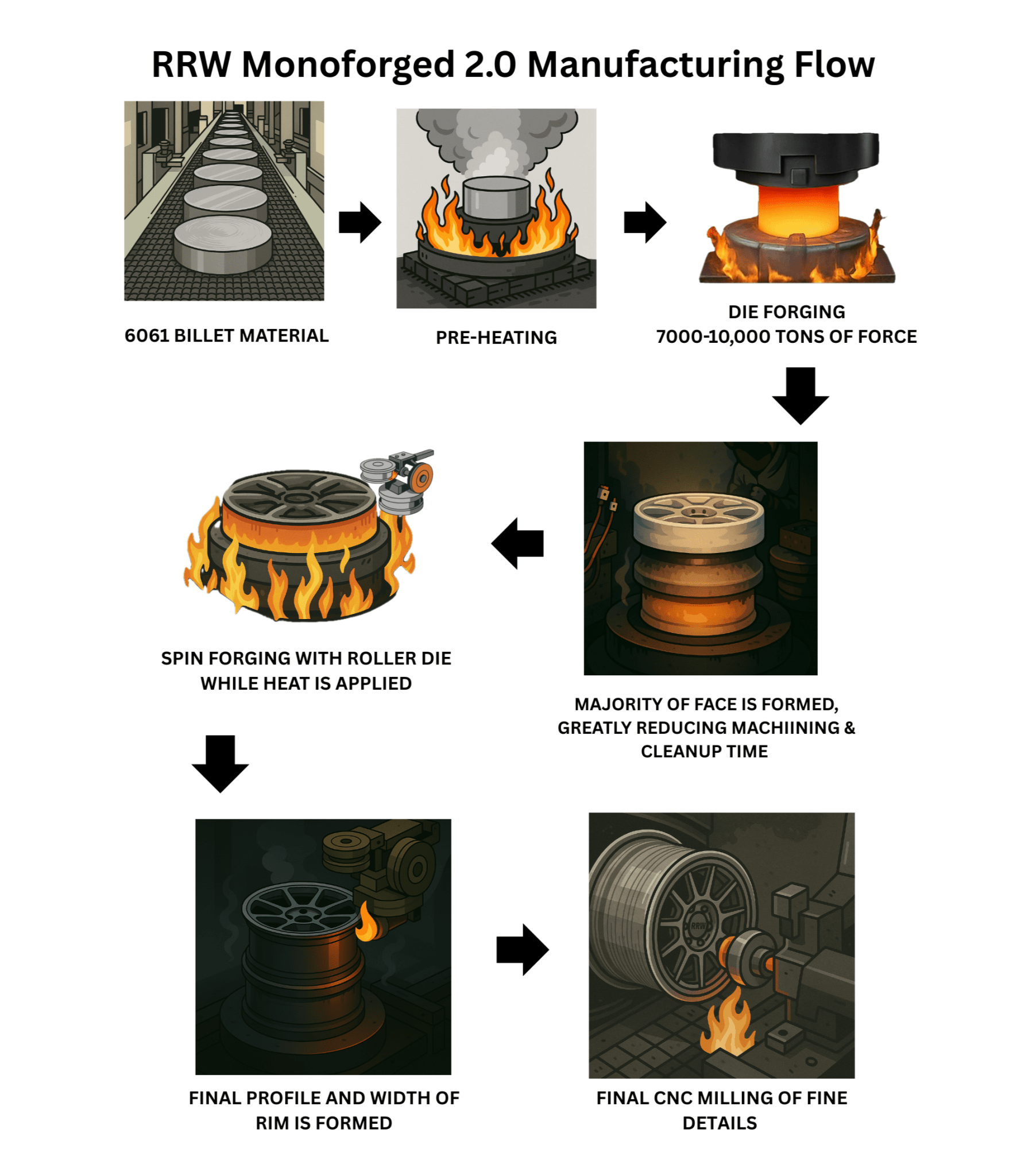 RRW Monoforged 2.0 Manufacturing Flow

6061 BILLET MATERIAL

PRE-HEATING

DIE FORGING
7000-10,000 TONS OF FORCE

MAJORITY OF FACE IS FORMED, GREATLY REDUCING MACHIINING & CLEANUP TIME

SPIN FORGING WITH ROLLER DIE WHILE HEAT IS APPLIED

FINAL PROFILE AND WIDTH OF RIM IS FORMED

RRW

FINAL CNC MILLING OF FINE DETAILS